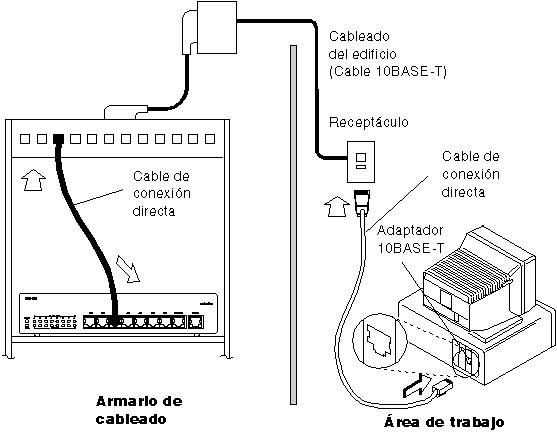 Cableado del edificio (Cable 10BASE-T)

Receptáculo

Cable de conexión directa

Cable de conexión directa

Adaptador 10BASE-T

Armario de cableado

Área de trabajo